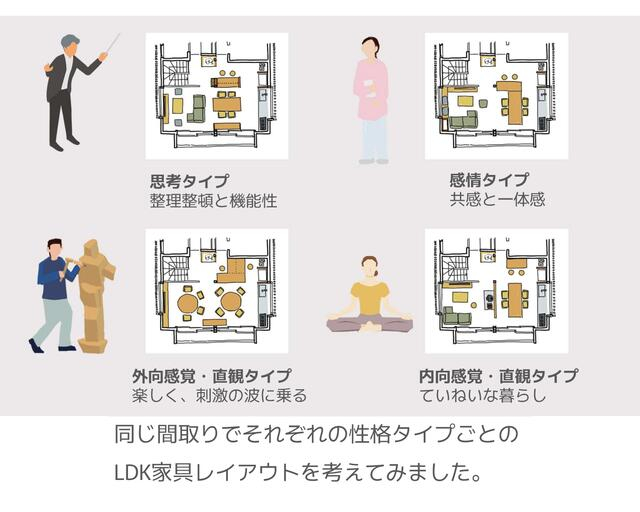 思考タイプ
整理整頓と機能性

感情タイプ
共感と一体感

外向感覚・直観タイプ
楽しく、刺激の波に乗る

内向感覚・直観タイプ
ていねいな暮らし

同じ間取りでそれぞれの性格タイプごとの
LDK家具レイアウトを考えてみました。