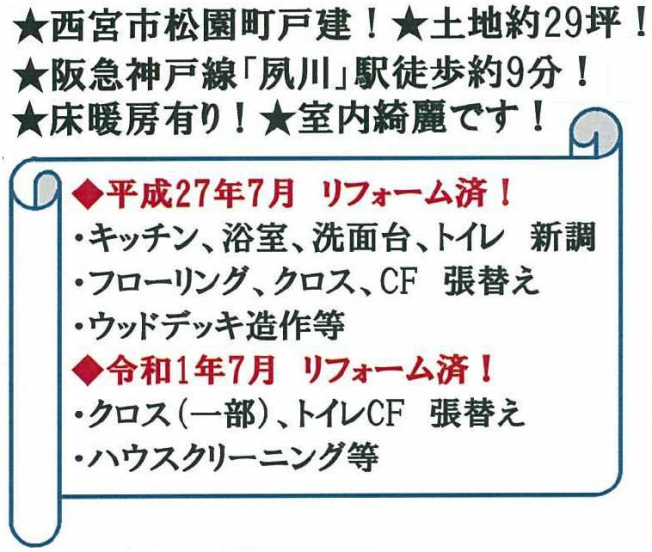 ★西宮市松園町戸建！★土地約29坪！
★阪急神戸線「夙川」駅徒歩約9分！
★床暖房有り！★室内綺麗です！

◆平成27年7月 リフォーム済！
・キッチン、浴室、洗面台、トイレ 新調
・フローリング、クロス、CF 張替え
・ウッドデッキ造作等
◆令和1年7月 リフォーム済！
・クロス(一部)、トイレCF 張替え
・ハウスクリーニング等